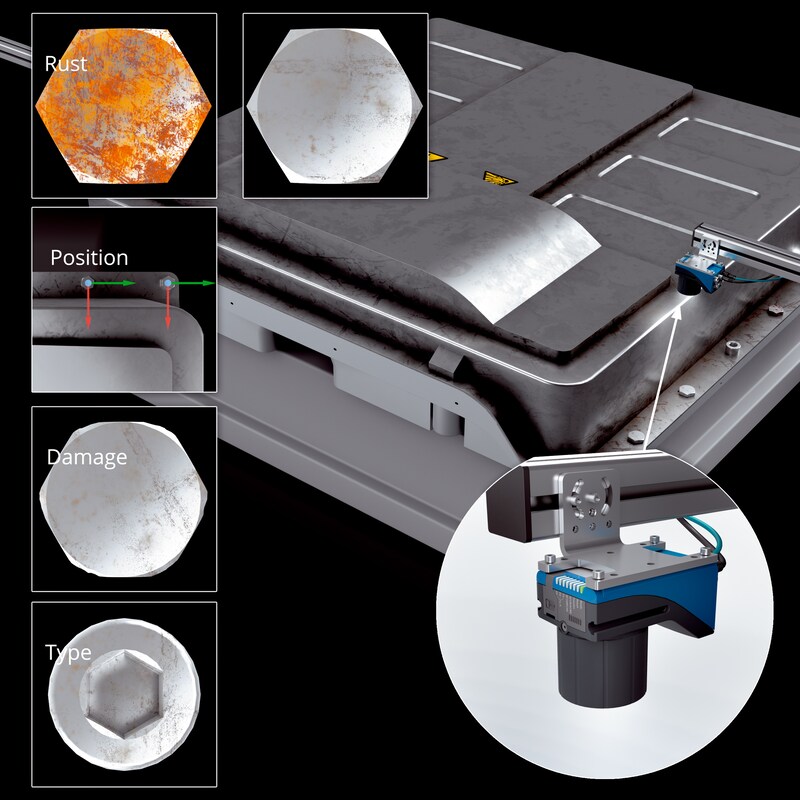 Rust

Position

Damage

Type